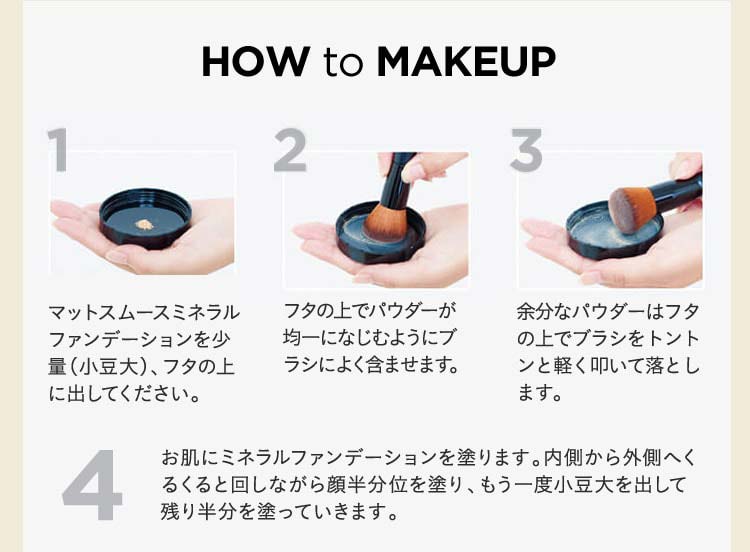 HOW to MAKEUP

1

マットスムースミネラルファンデーションを少量（小豆大）、フタの上に出してください。

2

フタの上でパウダーが均一になじむようにブラシによく含ませます。

3

余分なパウダーはフタの上でブラシをトントンと軽く叩いて落とします。

4

お肌にミネラルファンデーションを塗ります。内側から外側へくるくると回しながら顔半分位を塗り、もう一度小豆大を出して残り半分を塗っていきます。