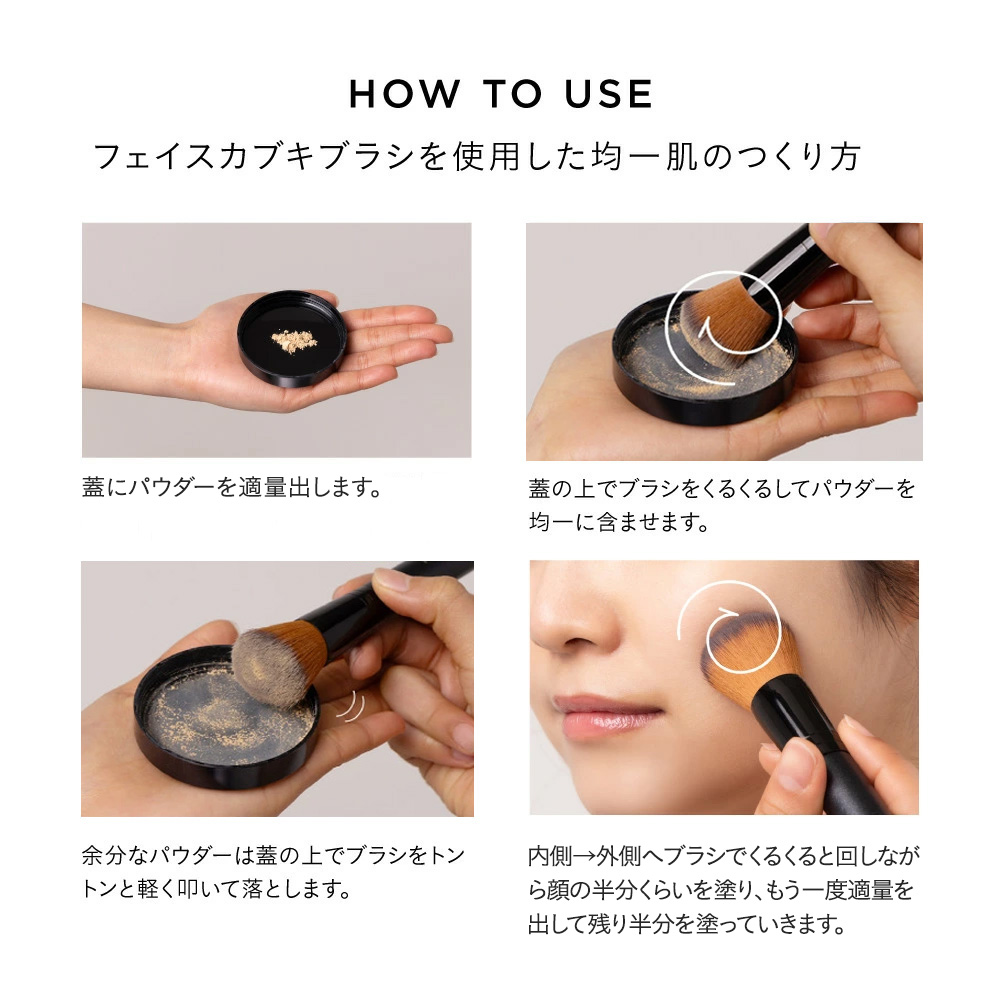 HOW TO USE

フェイスカブキブラシを使用した均一肌のつくり方

蓋にパウダーを適量出します。

蓋の上でブラシをくるくるしてパウダーを均一に含ませます。

余分なパウダーは蓋の上でブラシをトントンと軽く叩いて落とします。

内側→外側へブラシでくるくると回しながら顔の半分くらいを塗り、もう一度適量を出して残り半分を塗っていきます。